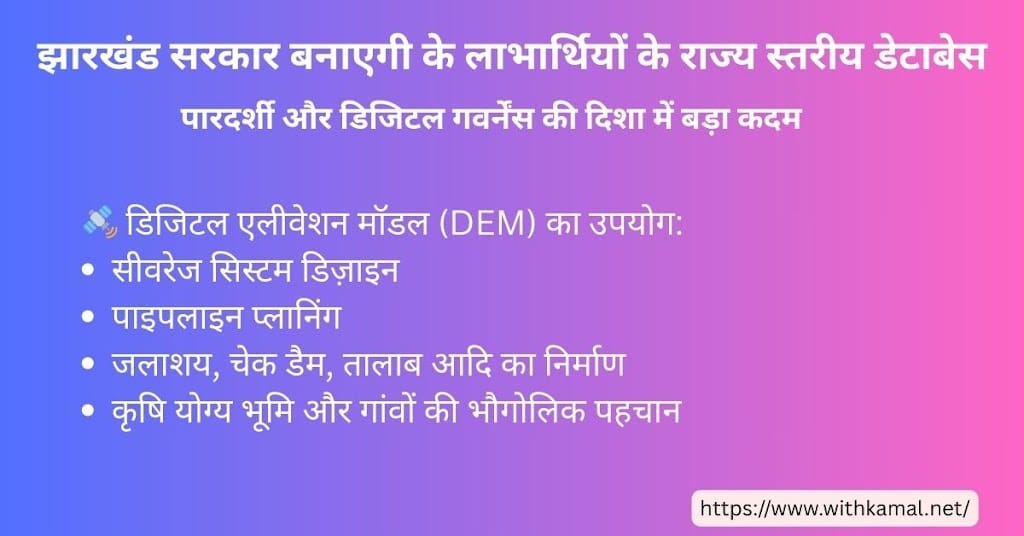 झारखंड सरकार बनाएगी के लाभार्थियों के राज्य स्तरीय डेटाबेस
पारदर्शी और डिजिटल गवर्नेंस की दिशा में बड़ा कदम

🛰️ डिजिटल एलीवेशन मॉडल (DEM) का उपयोग:
• सीवरेज सिस्टम डिज़ाइन
• पाइपलाइन प्लानिंग
• जलाशय, चेक डैम, तालाब आदि का निर्माण
• कृषि योग्य भूमि और गांवों की भौगोलिक पहचान

https://www.withkamal.net/